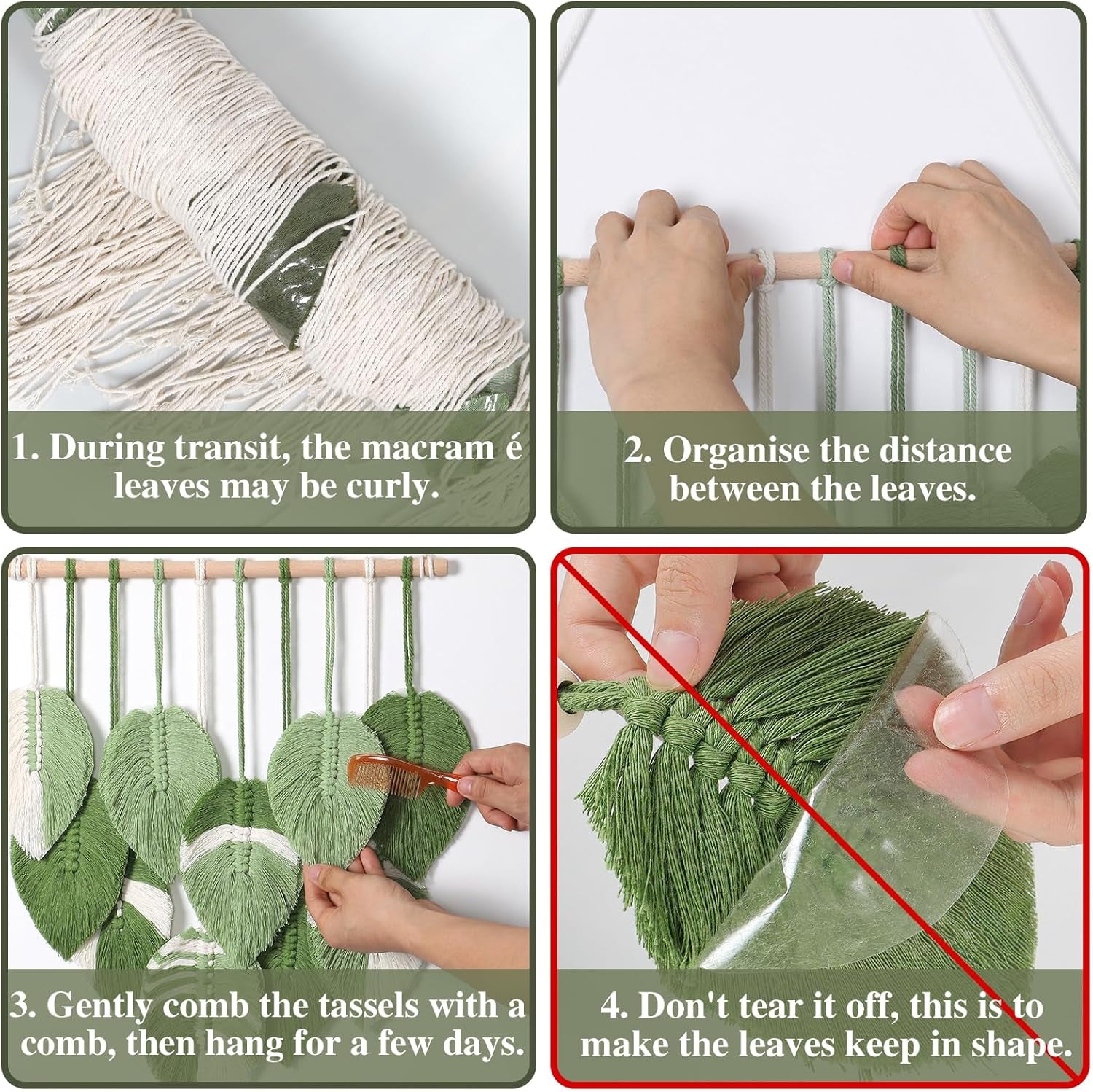 1. During transit, the macram é leaves may be curly.

2. Organise the distance between the leaves.

3. Gently comb the tassels with a comb, then hang for a few days.

4. Don't tear it off, this is to make the leaves keep in shape.